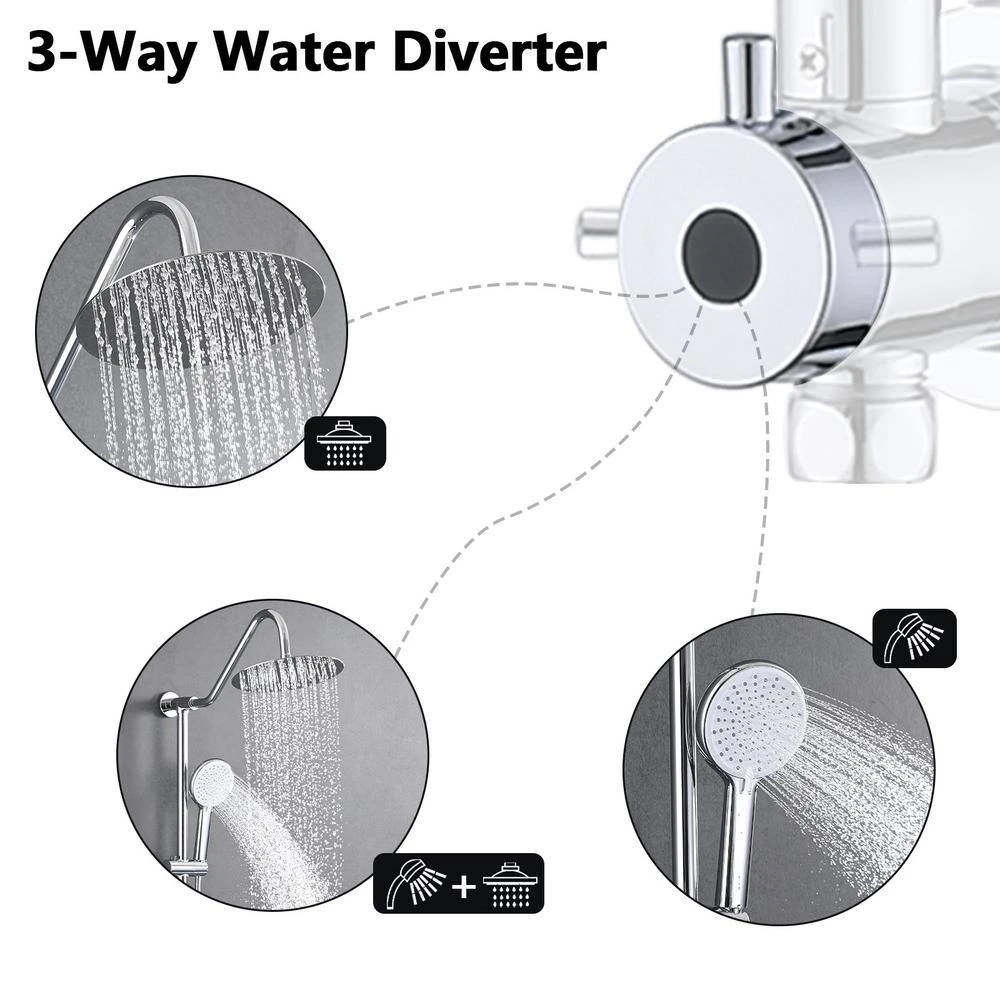 3-Way Water Diverter

+